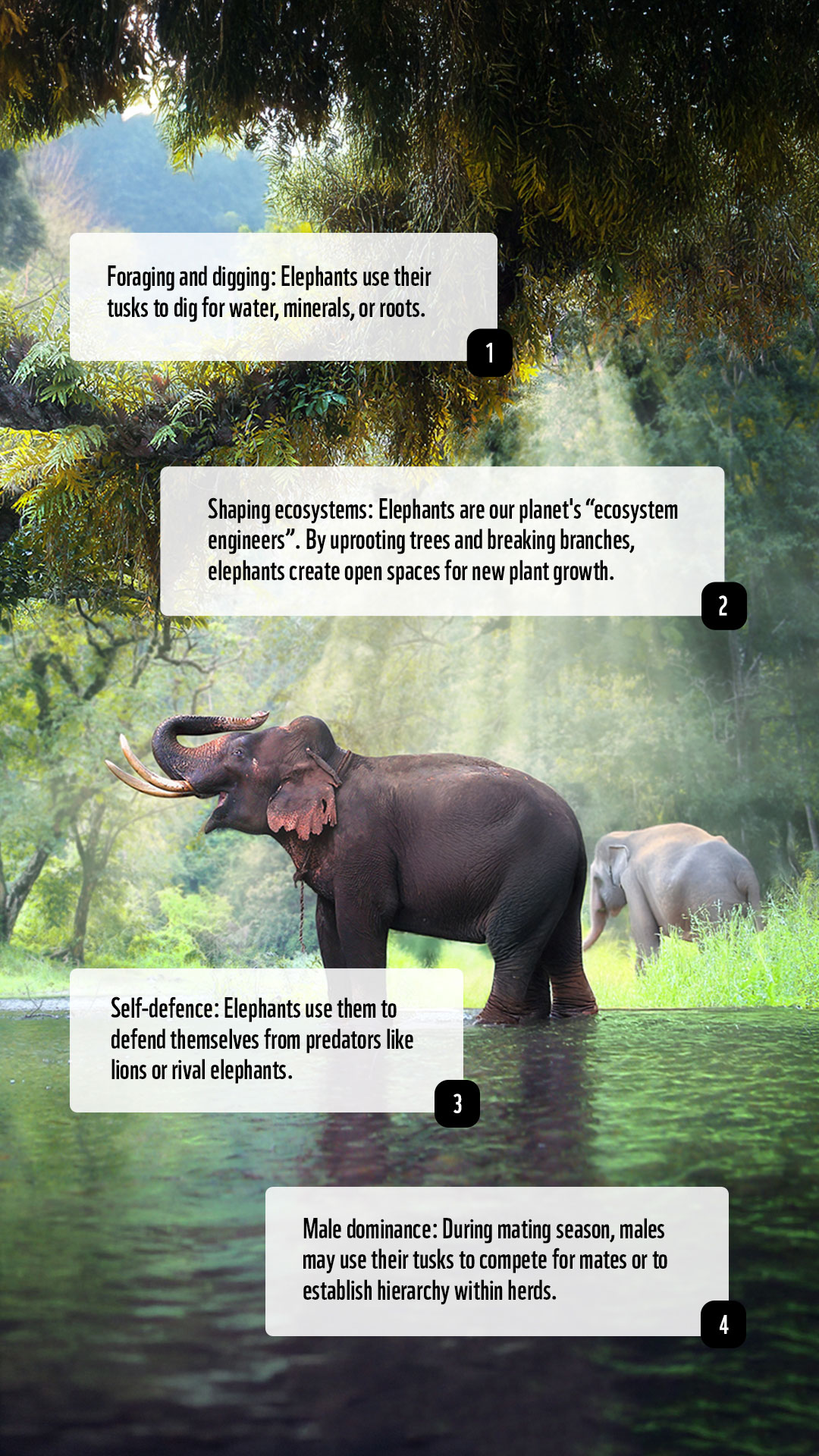 Foraging and digging: Elephants use their tusks to dig for water, minerals, or roots.

1

Shaping ecosystems: Elephants are our planet's “ecosystem engineers”. By uprooting trees and breaking branches, elephants create open spaces for new plant growth.

2

Self-defence: Elephants use them to defend themselves from predators like lions or rival elephants.

3

Male dominance: During mating season, males may use their tusks to compete for mates or to establish hierarchy within herds.

4