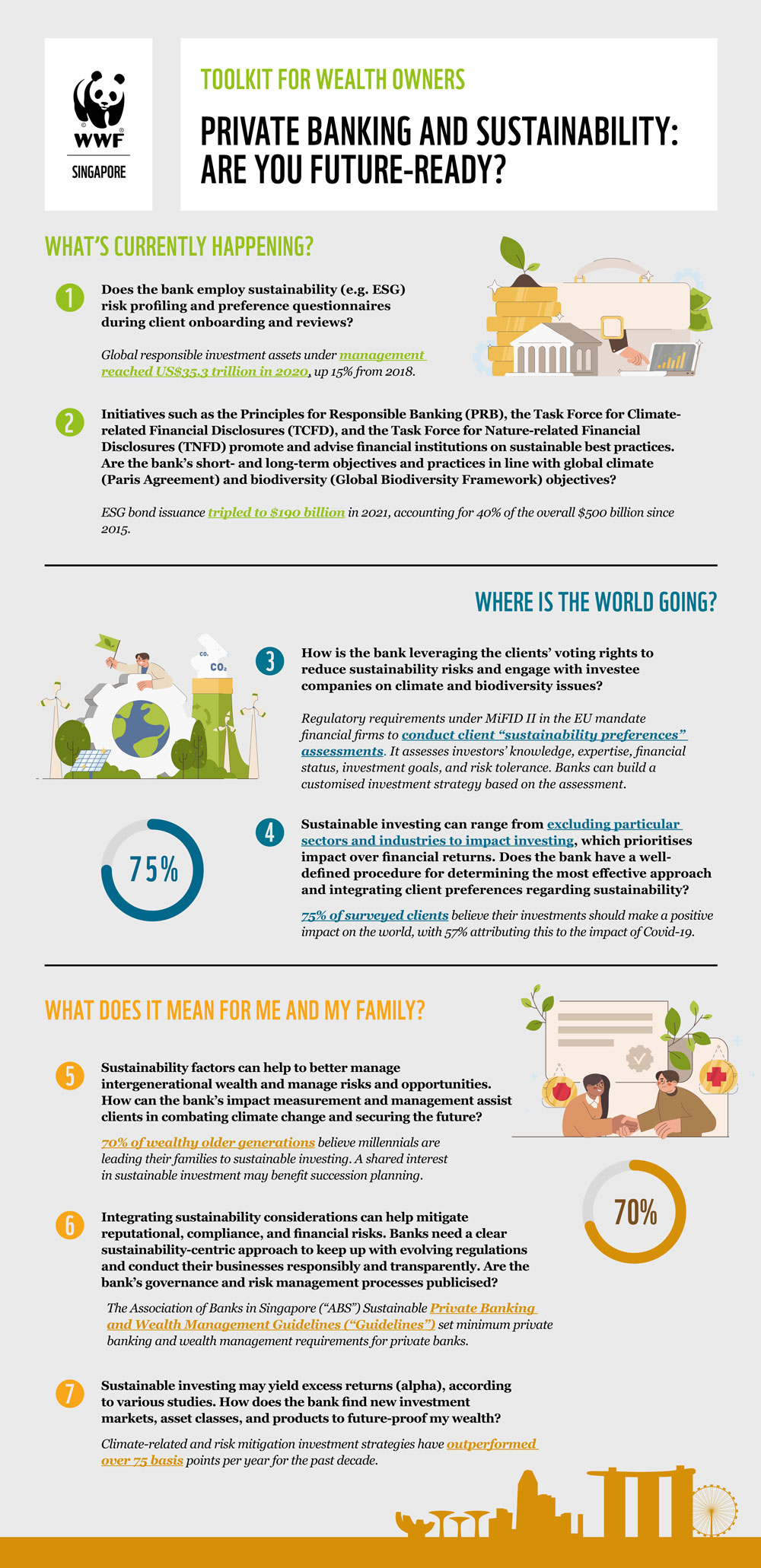 WWF

SINGAPORE

TOOLKIT FOR WEALTH OWNERS

PRIVATE BANKING AND SUSTAINABILITY: ARE YOU FUTURE-READY?

WHAT'S CURRENTLY HAPPENING?

1 Does the bank employ sustainability (e.g. ESG) risk profiling and preference questionnaires during client onboarding and reviews?

Global responsible investment assets under management reached US$35.3 trillion in 2020, up 15% from 2018.

2 Initiatives such as the Principles for Responsible Banking (PRB), the Task Force for Climate-related Financial Disclosures (TCFD), and the Task Force for Nature-related Financial Disclosures (TNFD) promote and advise financial institutions on sustainable best practices. Are the bank's short- and long-term objectives and practices in line with global climate (Paris Agreement) and biodiversity (Global Biodiversity Framework) objectives?

ESG bond issuance tripled to $190 billion in 2021, accounting for 40% of the overall $500 billion since 2015.

WHERE IS THE WORLD GOING?

$CO_2$

$CO_2$

3 How is the bank leveraging the clients' voting rights to reduce sustainability risks and engage with investee companies on climate and biodiversity issues?

Regulatory requirements under MiFID II in the EU mandate financial firms to conduct client "sustainability preferences" assessments. It assesses investors' knowledge, expertise, financial status, investment goals, and risk tolerance. Banks can build a customised investment strategy based on the assessment.

75%

4 Sustainable investing can range from excluding particular sectors and industries to impact investing, which prioritises impact over financial returns. Does the bank have a well-defined procedure for determining the most effective approach and integrating client preferences regarding sustainability?

75% of surveyed clients believe their investments should make a positive impact on the world, with 57% attributing this to the impact of Covid-19.

WHAT DOES IT MEAN FOR ME AND MY FAMILY?

5 Sustainability factors can help to better manage intergenerational wealth and manage risks and opportunities. How can the bank's impact measurement and management assist clients in combating climate change and securing the future?

70% of wealthy older generations believe millennials are leading their families to sustainable investing. A shared interest in sustainable investment may benefit succession planning.

70%

6 Integrating sustainability considerations can help mitigate reputational, compliance, and financial risks. Banks need a clear sustainability-centric approach to keep up with evolving regulations and conduct their businesses responsibly and transparently. Are the bank's governance and risk management processes publicised?

The Association of Banks in Singapore ("ABS") Sustainable Private Banking and Wealth Management Guidelines ("Guidelines") set minimum private banking and wealth management requirements for private banks.

7 Sustainable investing may yield excess returns (alpha), according to various studies. How does the bank find new investment markets, asset classes, and products to future-proof my wealth?

Climate-related and risk mitigation investment strategies have outperformed over 75 basis points per year for the past decade.